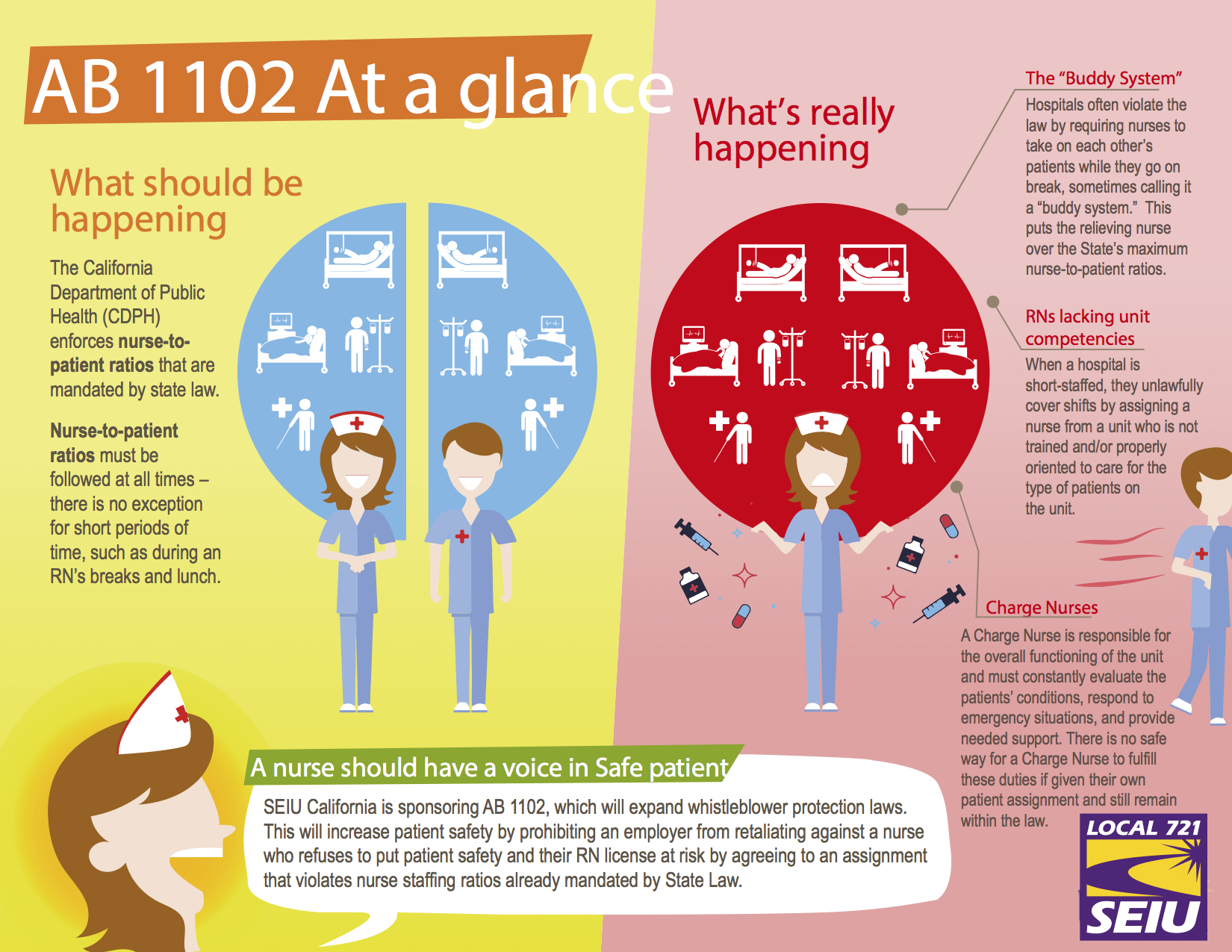 AB 1102 At a glance

What should be happening

The California Department of Public Health (CDPH) enforces nurse-to-patient ratios that are mandated by state law.

Nurse-to-patient ratios must be followed at all times – there is no exception for short periods of time, such as during an RN's breaks and lunch.

What's really happening

The "Buddy System"

Hospitals often violate the law by requiring nurses to take on each other's patients while they go on break, sometimes calling it a "buddy system." This puts the relieving nurse over the State's maximum nurse-to-patient ratios.

RNs lacking unit competencies

When a hospital is short-staffed, they unlawfully cover shifts by assigning a nurse from a unit who is not trained and/or properly oriented to care for the type of patients on the unit.

Charge Nurses

A Charge Nurse is responsible for the overall functioning of the unit and must constantly evaluate the patients' conditions, respond to emergency situations, and provide needed support. There is no safe way for a Charge Nurse to fulfill these duties if given their own patient assignment and still remain within the law.

A nurse should have a voice in Safe patient

SEIU California is sponsoring AB 1102, which will expand whistleblower protection laws. This will increase patient safety by prohibiting an employer from retaliating against a nurse who refuses to put patient safety and their RN license at risk by agreeing to an assignment that violates nurse staffing ratios already mandated by State Law.

LOCAL 721
SEIU