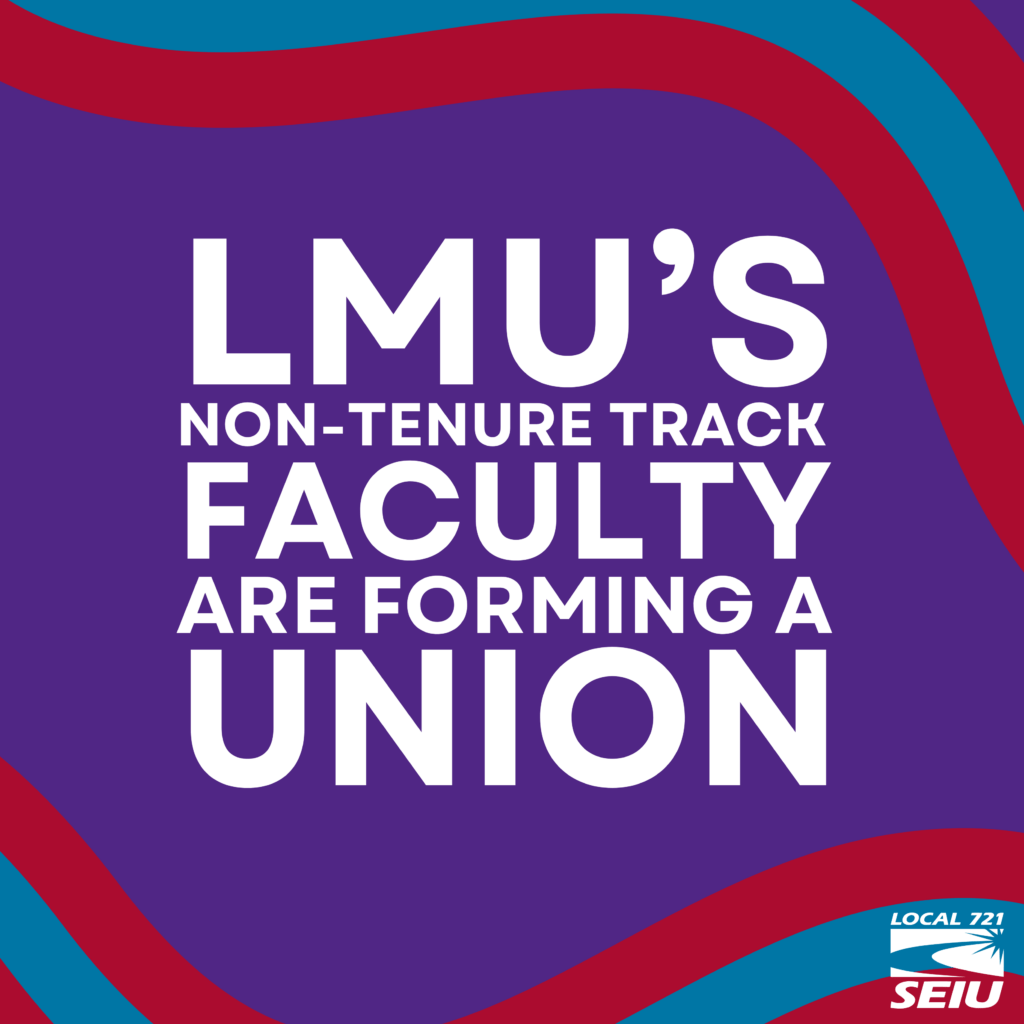 LMU'S NON-TENURE TRACK FACULTY ARE FORMING A UNION

LOCAL 721
SEIU