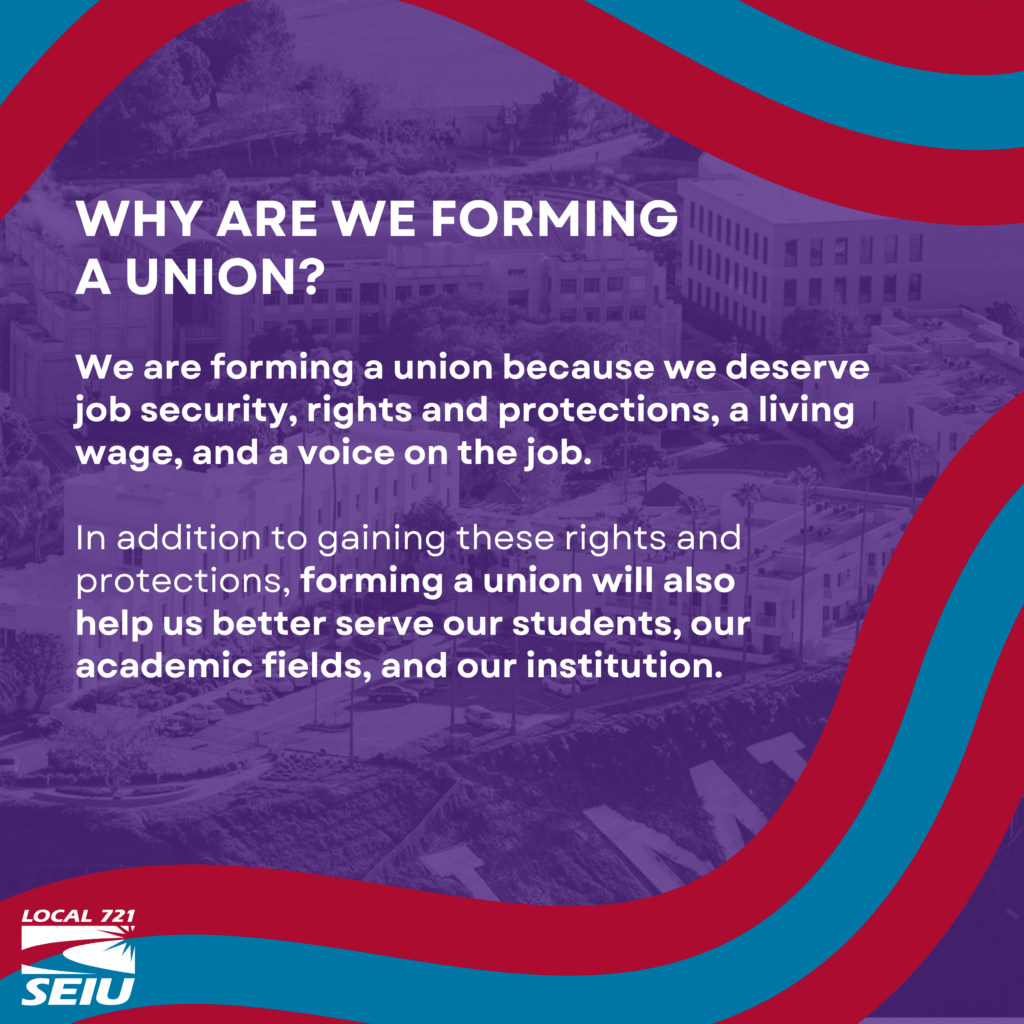 WHY ARE WE FORMING A UNION?

We are forming a union because we deserve job security, rights and protections, a living wage, and a voice on the job.

In addition to gaining these rights and protections, forming a union will also help us better serve our students, our academic fields, and our institution.

LOCAL 721
SEIU