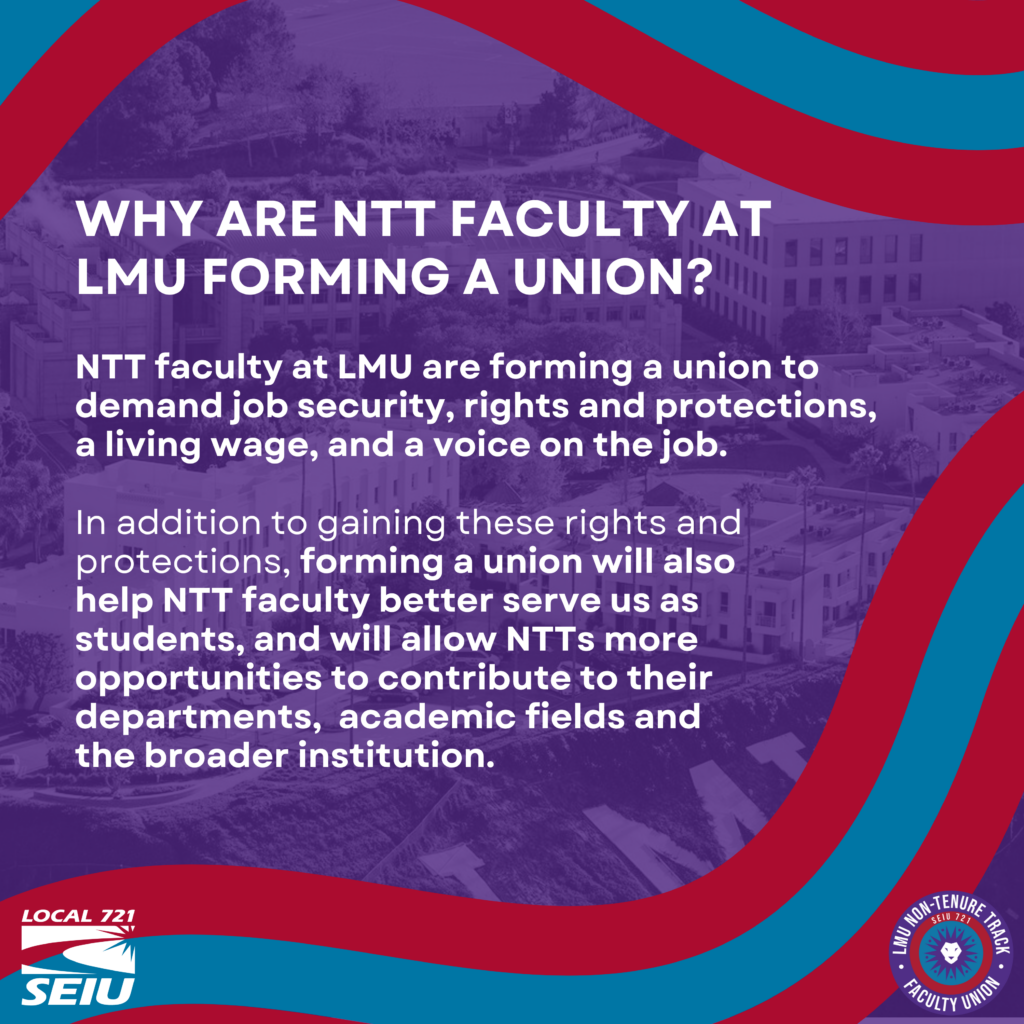 WHY ARE NTT FACULTY AT LMU FORMING A UNION?

NTT faculty at LMU are forming a union to demand job security, rights and protections, a living wage, and a voice on the job.

In addition to gaining these rights and protections, forming a union will also help NTT faculty better serve us as students, and will allow NTTs more opportunities to contribute to their departments, academic fields and the broader institution.

LOCAL 721
SEIU

LMU NON-TENURE TRACK
SEIU 721
FACULTY UNION